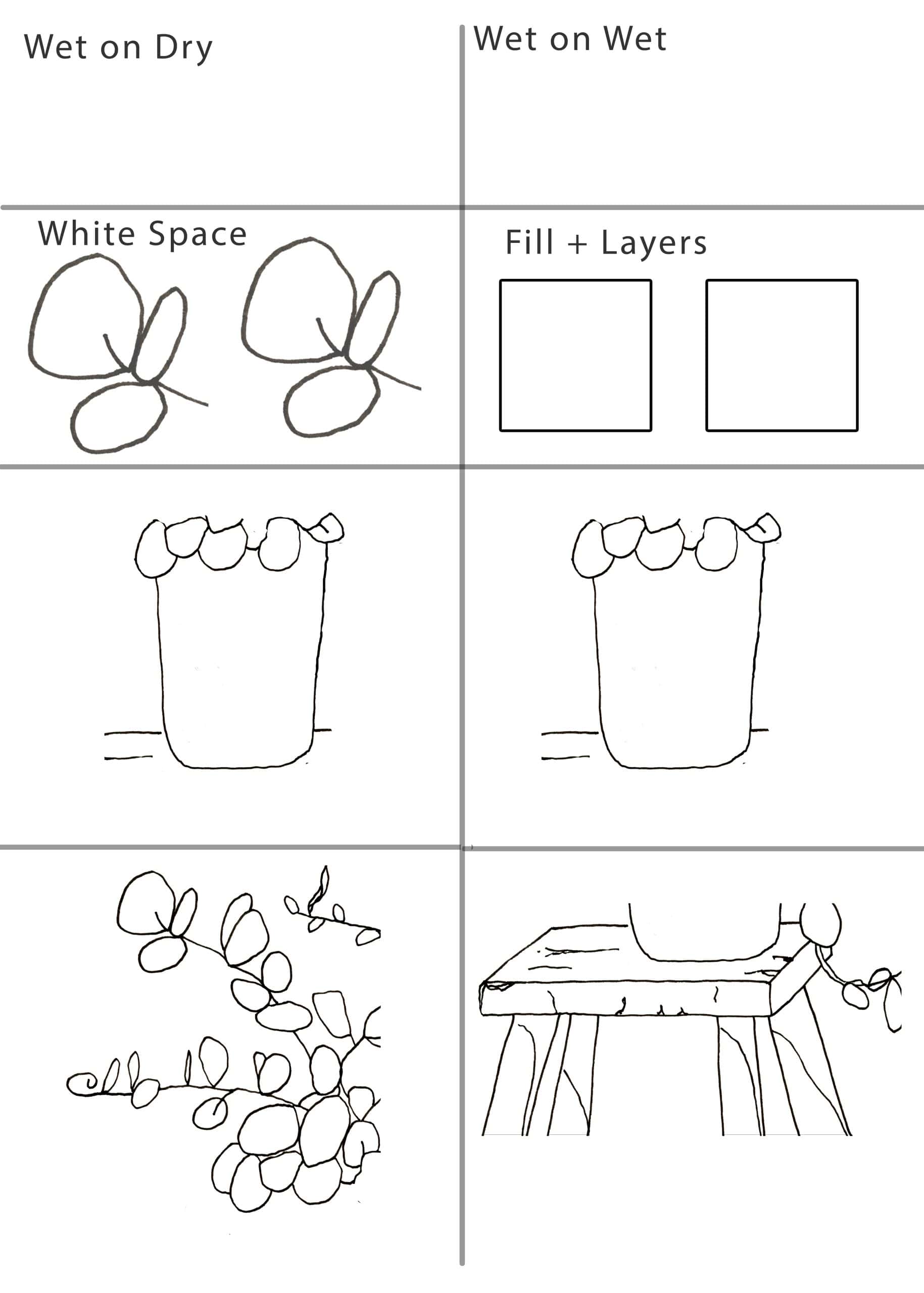 Wet on Dry

Wet on Wet

White Space

Fill + Layers